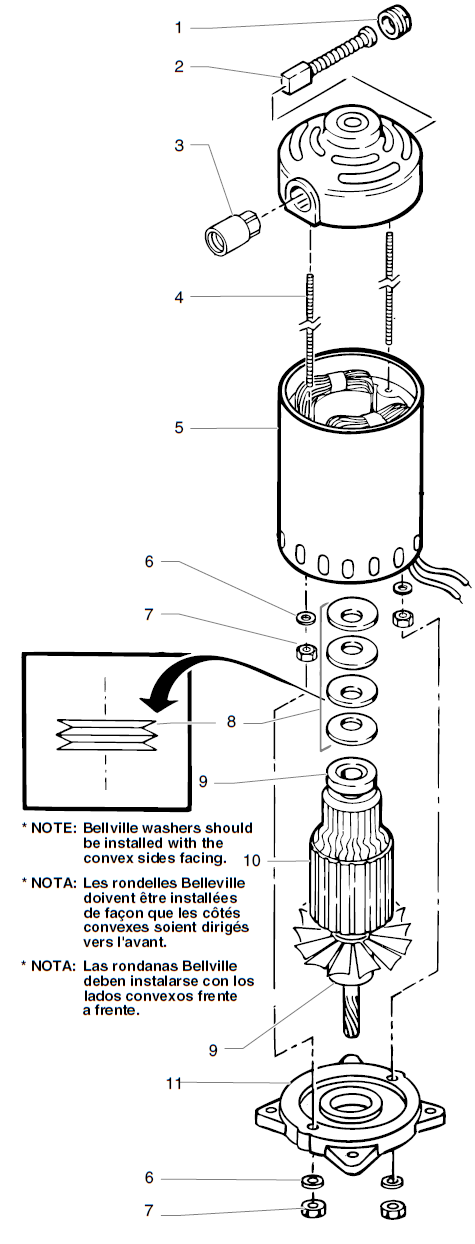 1

2

3

4

5

6

7

8

9

10

* NOTE: Bellville washers should be installed with the convex sides facing.

* NOTA: Les rondelles Belleville doivent être installées de façon que les côtés convexes soient dirigés vers l'avant.

* NOTA: Las rondanas Bellville deben instalarse con los lados convexos frente a frente.

9

11

6

7